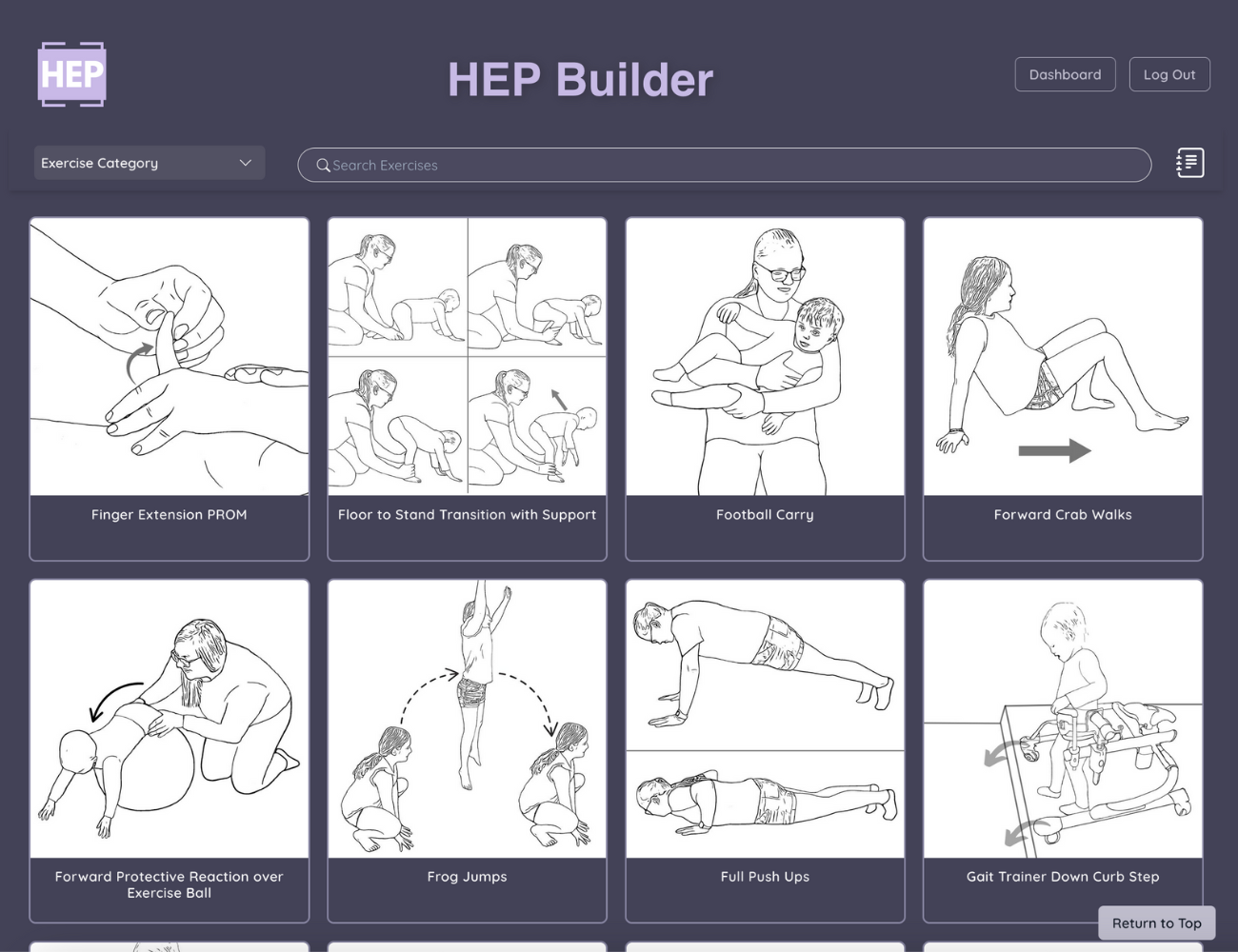 HEP

HEP Builder

Dashboard

Log Out

Exercise Category

Search Exercises

Finger Extension PROM

Floor to Stand Transition with Support

Football Carry

Forward Crab Walks

Forward Protective Reaction over Exercise Ball

Frog Jumps

Full Push Ups

Gait Trainer Down Curb Step

Return to Top